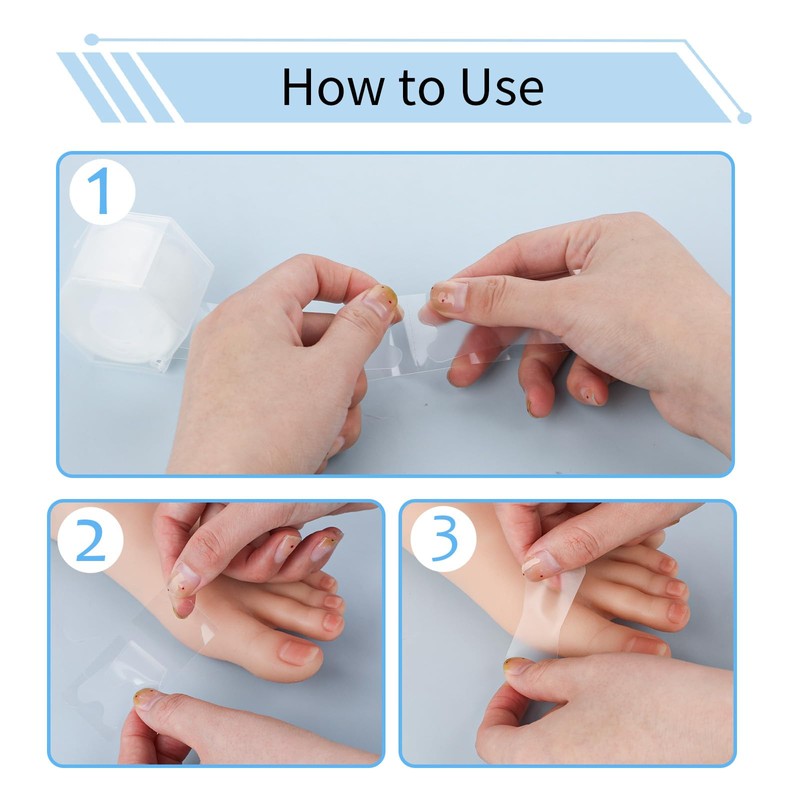 How to Use

1

2

3