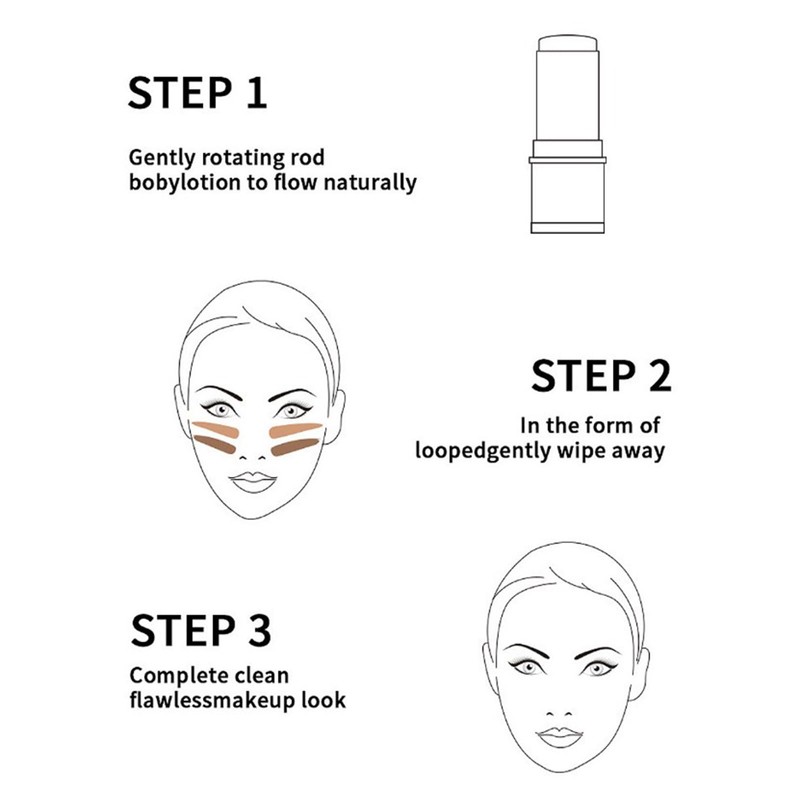 STEP 1

Gently rotating rod bobylotion to flow naturally

STEP 2

In the form of loopedgently wipe away

STEP 3

Complete clean flawlessmakeup look