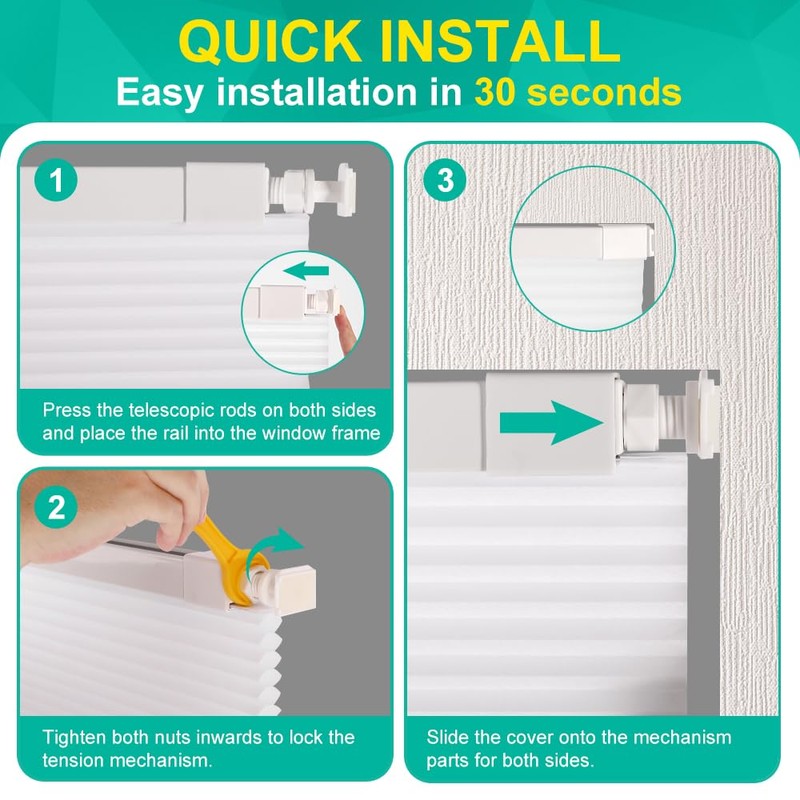 QUICK INSTALL
Easy installation in 30 seconds

1

Press the telescopic rods on both sides and place the rail into the window frame

2

Tighten both nuts inwards to lock the tension mechanism.

3

Slide the cover onto the mechanism parts for both sides.