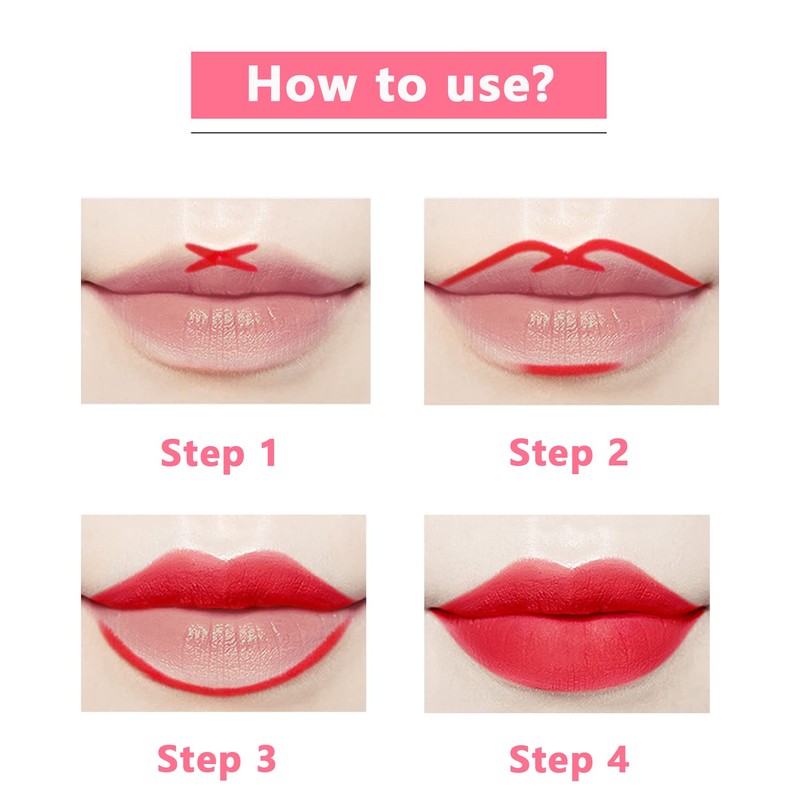 How to use?

Step 1

Step 2

Step 3

Step 4