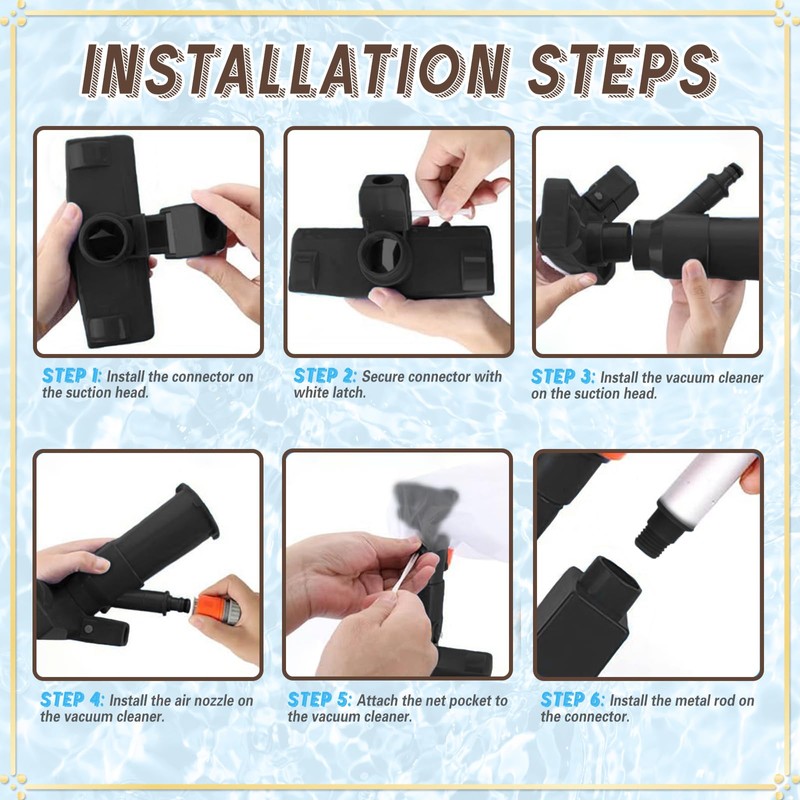 INSTALLATION STEPS

STEP 1: Install the connector on the suction head.

STEP 2: Secure connector with white latch.

STEP 3: Install the vacuum cleaner on the suction head.

STEP 4: Install the air nozzle on the vacuum cleaner.

STEP 5: Attach the net pocket to the vacuum cleaner.

STEP 6: Install the metal rod on the connector.