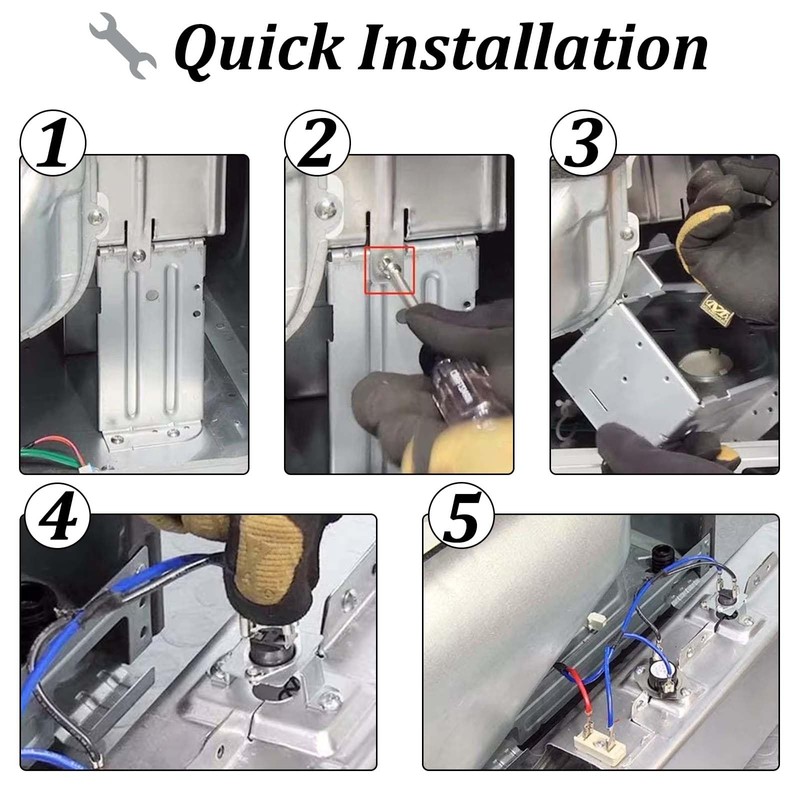 Quick Installation

1

2

3

4

5