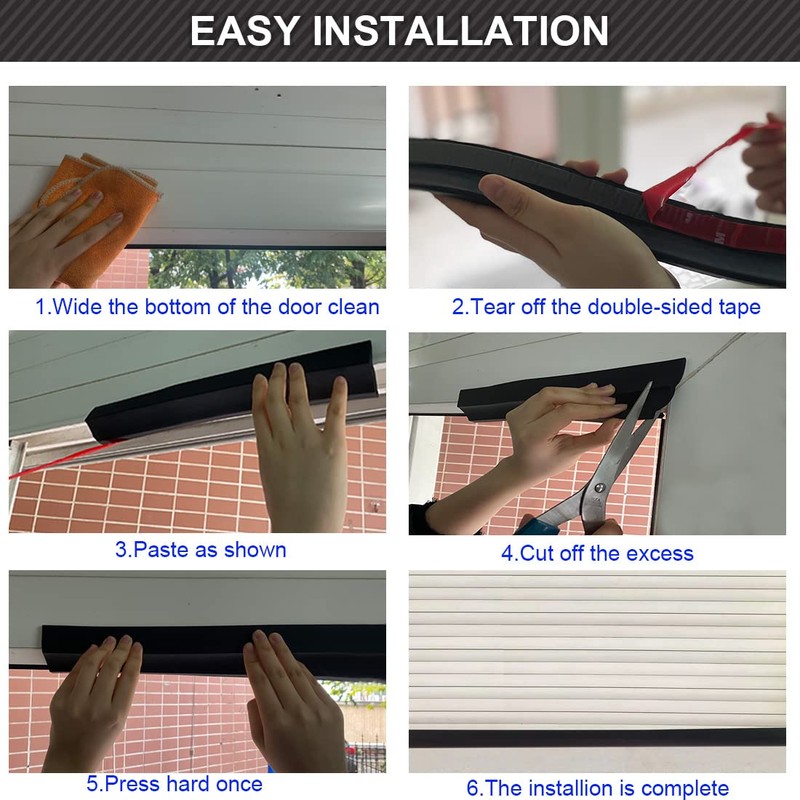 EASY INSTALLATION

1.Wide the bottom of the door clean

2.Tear off the double-sided tape

3.Paste as shown

4.Cut off the excess

5.Press hard once

6.The installion is complete