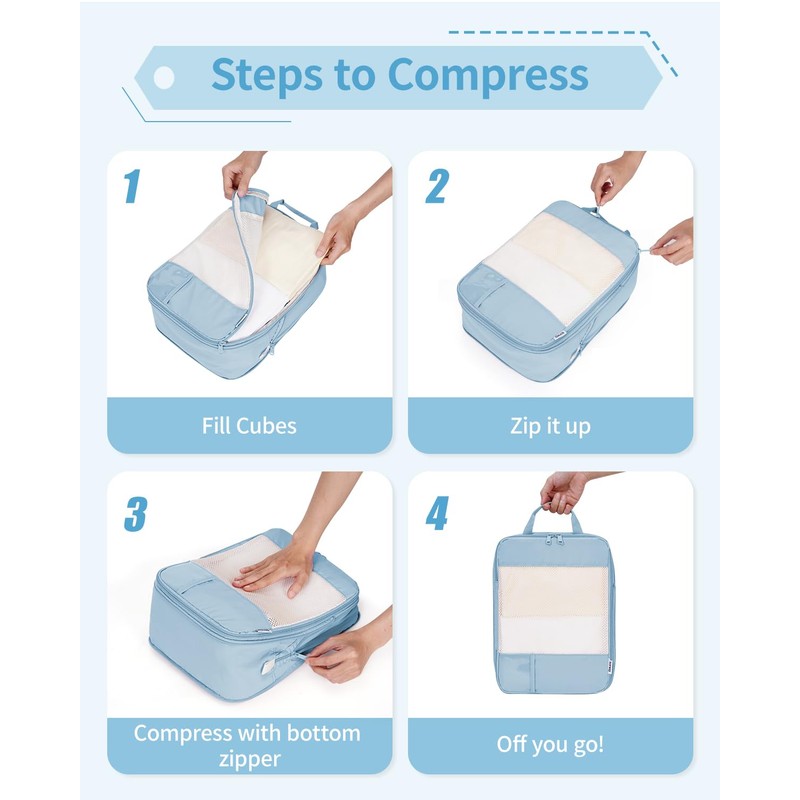 Steps to Compress

1

Fill Cubes

2

Zip it up

3

Compress with bottom zipper

4

Off you go!