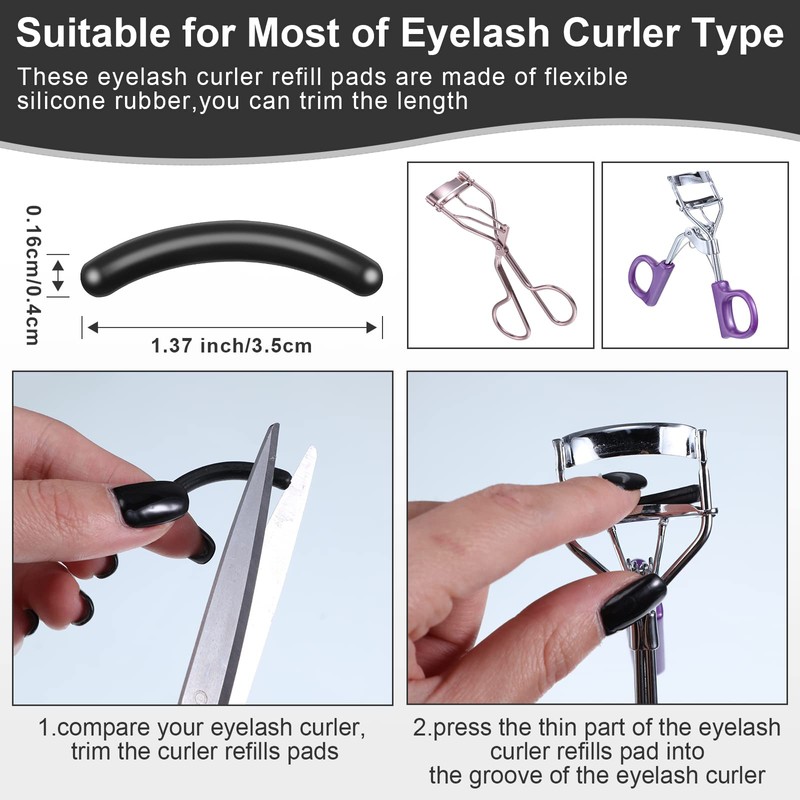 Suitable for Most of Eyelash Curler Type

These eyelash curler refill pads are made of flexible silicone rubber,you can trim the length

0.16cm/0.4cm

1.37 inch/3.5cm

1.compare your eyelash curler, trim the curler refills pads

2.press the thin part of the eyelash curler refills pad into the groove of the eyelash curler