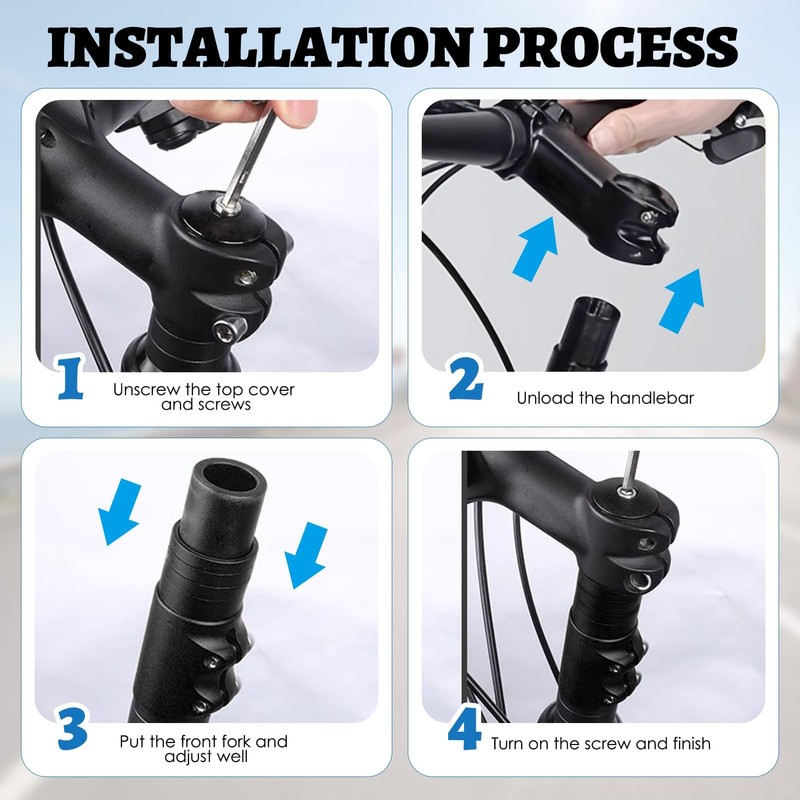 INSTALLATION PROCESS

1 Unscrew the top cover and screws

2 Unload the handlebar

3 Put the front fork and adjust well

4 Turn on the screw and finish