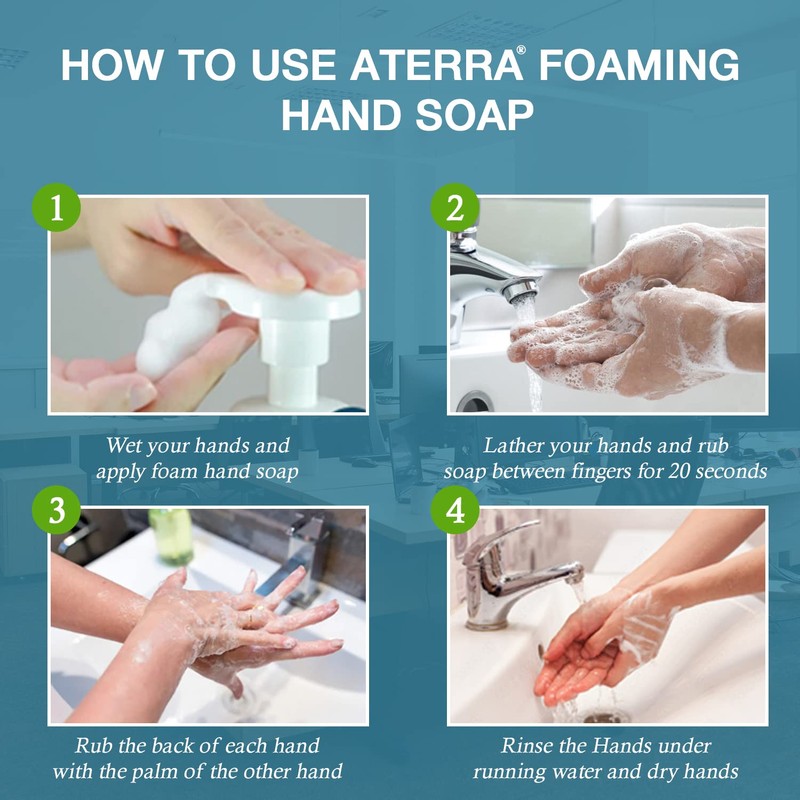 HOW TO USE ATERRA® FOAMING HAND SOAP

1

Wet your hands and apply foam hand soap

2

Lather your hands and rub soap between fingers for 20 seconds

3

Rub the back of each hand with the palm of the other hand

4

Rinse the Hands under running water and dry hands