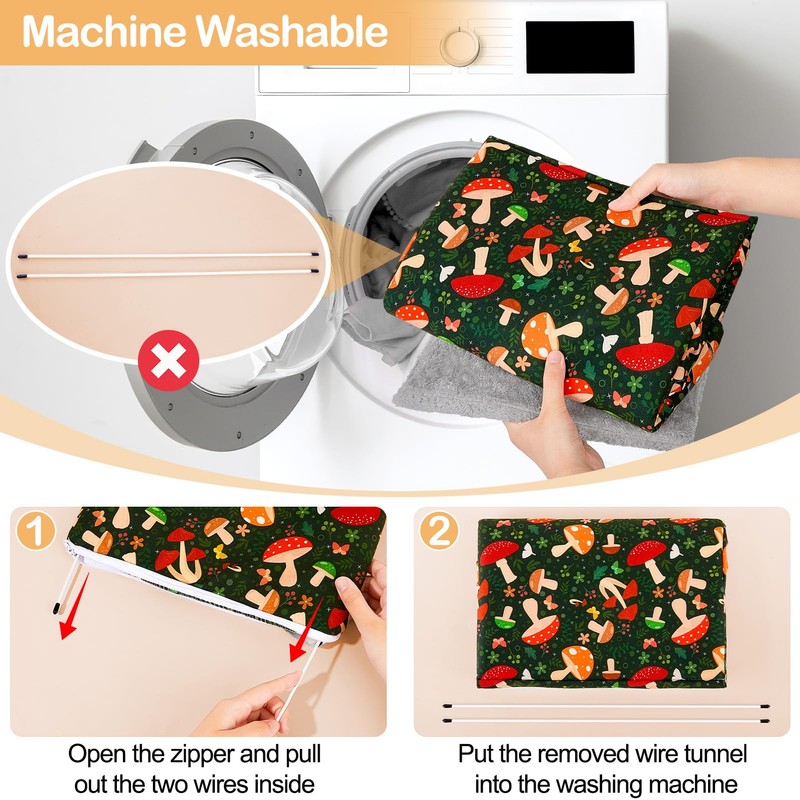 Machine Washable

1

Open the zipper and pull out the two wires inside

2

Put the removed wire tunnel into the washing machine