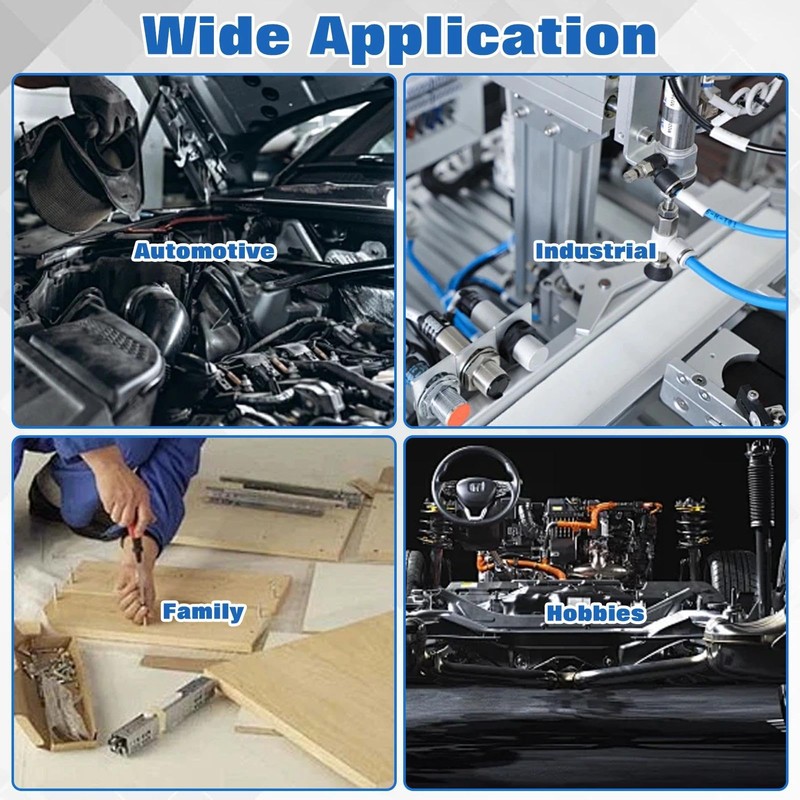 Wide Application

Automotive

Industrial

Family

Hobbies