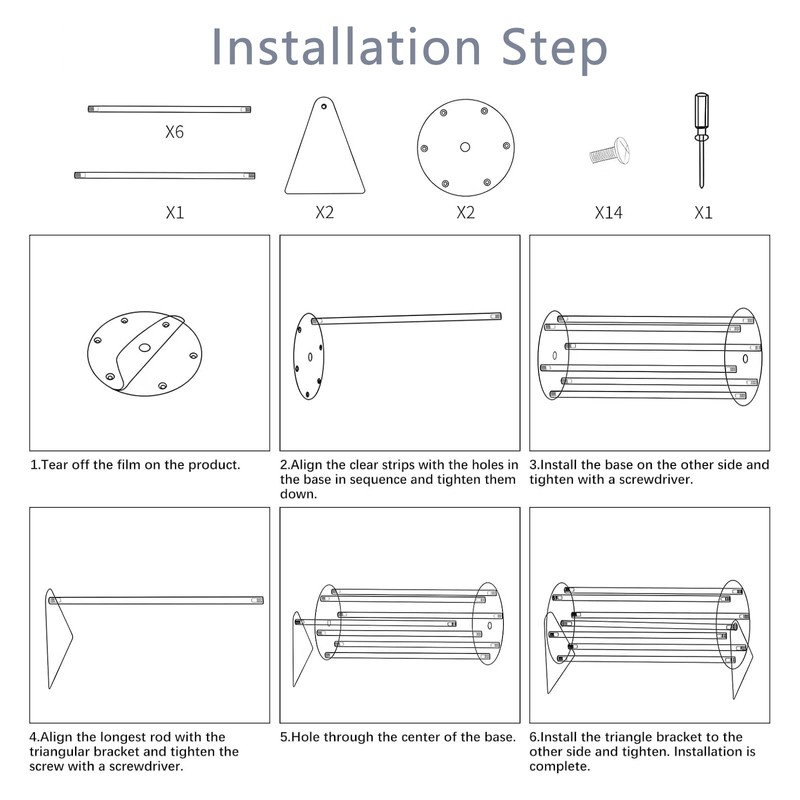 Installation Step

X6

X1

X2

X2

X14

X1

1.Tear off the film on the product.

2.Align the clear strips with the holes in the base in sequence and tighten them down.

3.Install the base on the other side and tighten with a screwdriver.

4.Align the longest rod with the triangular bracket and tighten the screw with a screwdriver.

5.Hole through the center of the base.

6.Install the triangle bracket to the other side and tighten. Installation is complete.