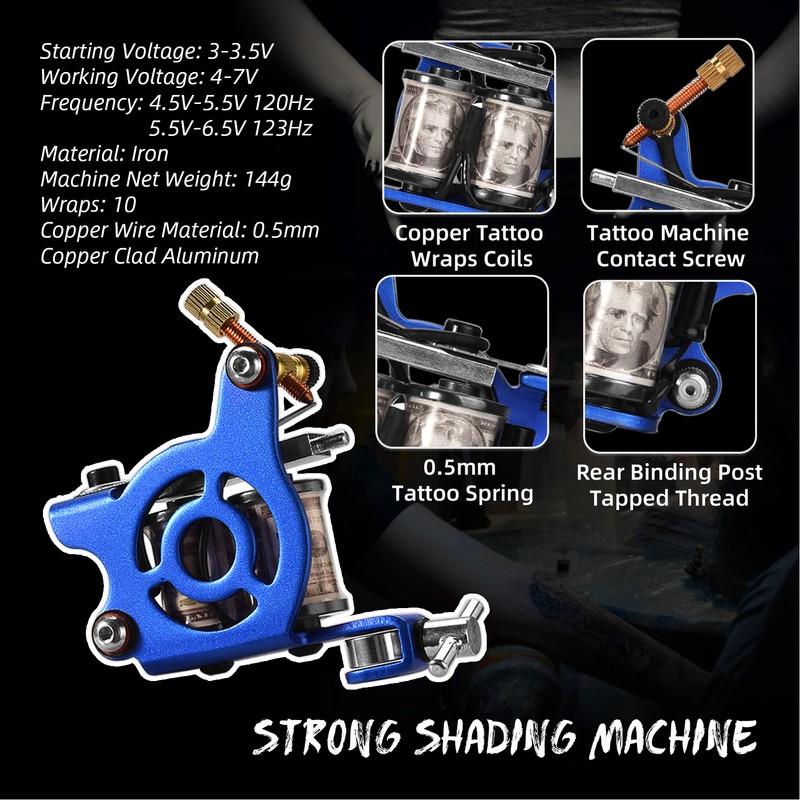 Starting Voltage: 3-3.5V
Working Voltage: 4-7V
Frequency: 4.5V-5.5V 120Hz
5.5V-6.5V 123Hz
Material: Iron
Machine Net Weight: 144g
Wraps: 10
Copper Wire Material: 0.5mm
Copper Clad Aluminum

Copper Tattoo Wraps Coils

Tattoo Machine Contact Screw

0.5mm Tattoo Spring

Rear Binding Post Tapped Thread

STRONG SHADING MACHINE