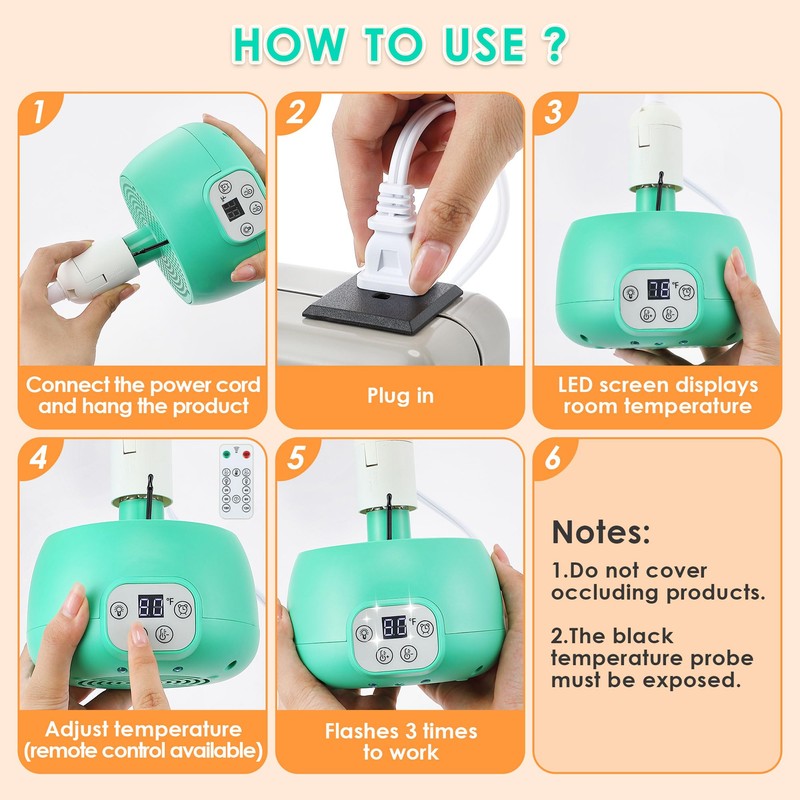 HOW TO USE ?

1

Connect the power cord and hang the product

2

Plug in

3

76 °F

LED screen displays room temperature

4

88 °F

Adjust temperature (remote control available)

5

86 °F

Flashes 3 times to work

6

Notes:

1.Do not cover occluding products.

2.The black temperature probe must be exposed.