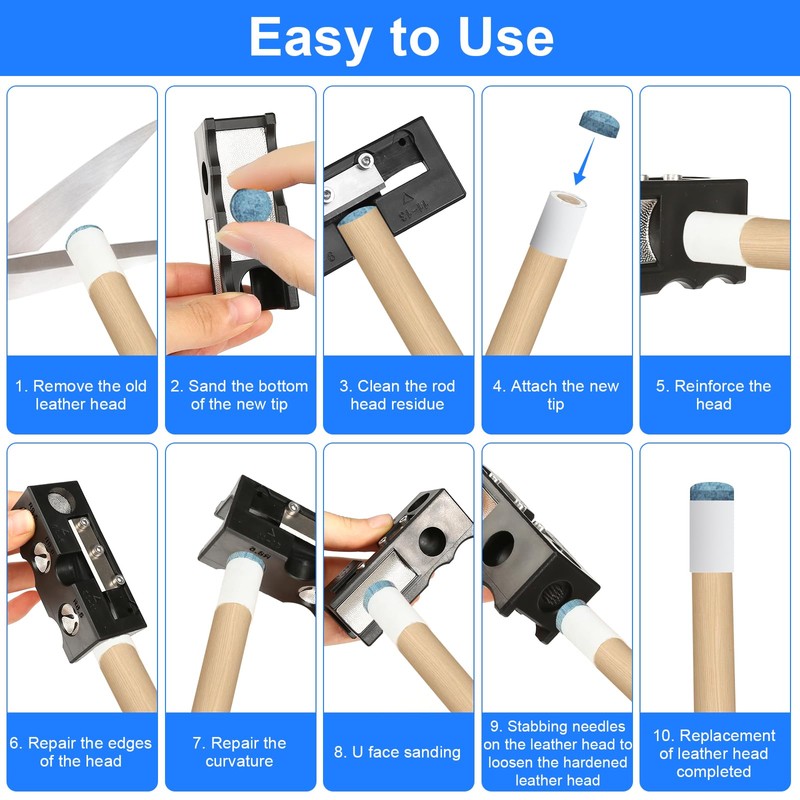 Easy to Use

1. Remove the old leather head

2. Sand the bottom of the new tip

3. Clean the rod head residue

4. Attach the new tip

5. Reinforce the head

6. Repair the edges of the head

7. Repair the curvature

8. U face sanding

9. Stabbing needles on the leather head to loosen the hardened leather head

10. Replacement of leather head completed