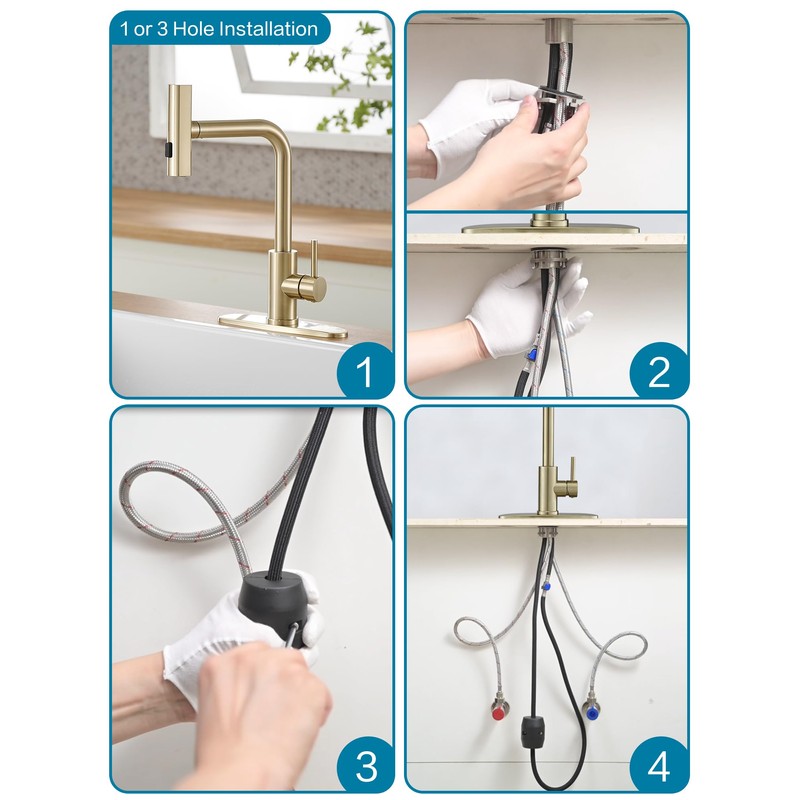 1 or 3 Hole Installation

1

2

3

4