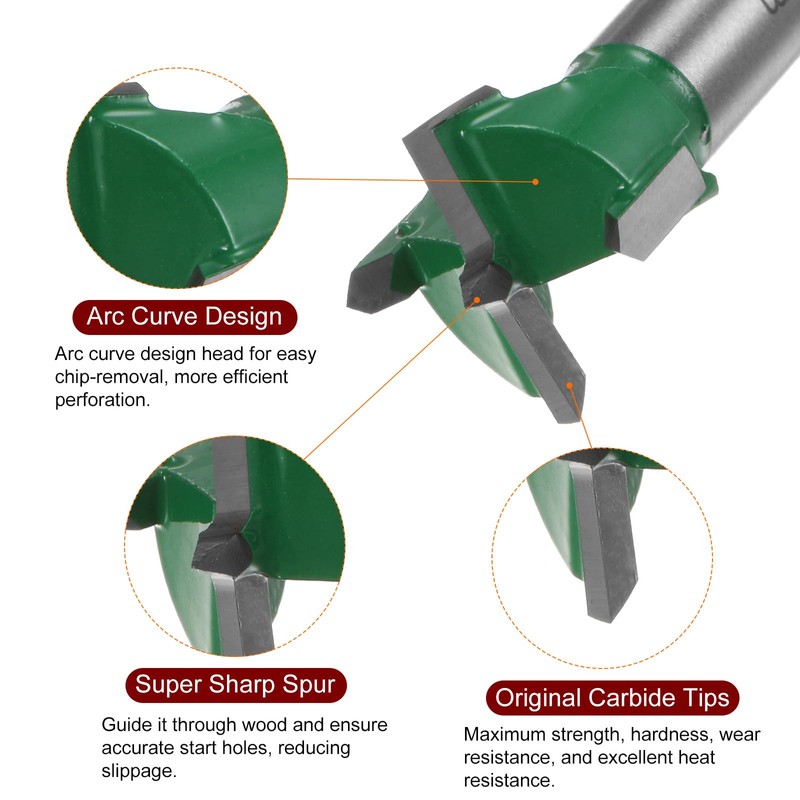 Arc Curve Design

Arc curve design head for easy chip-removal, more efficient perforation.

Super Sharp Spur

Guide it through wood and ensure accurate start holes, reducing slippage.

Original Carbide Tips

Maximum strength, hardness, wear resistance, and excellent heat resistance.