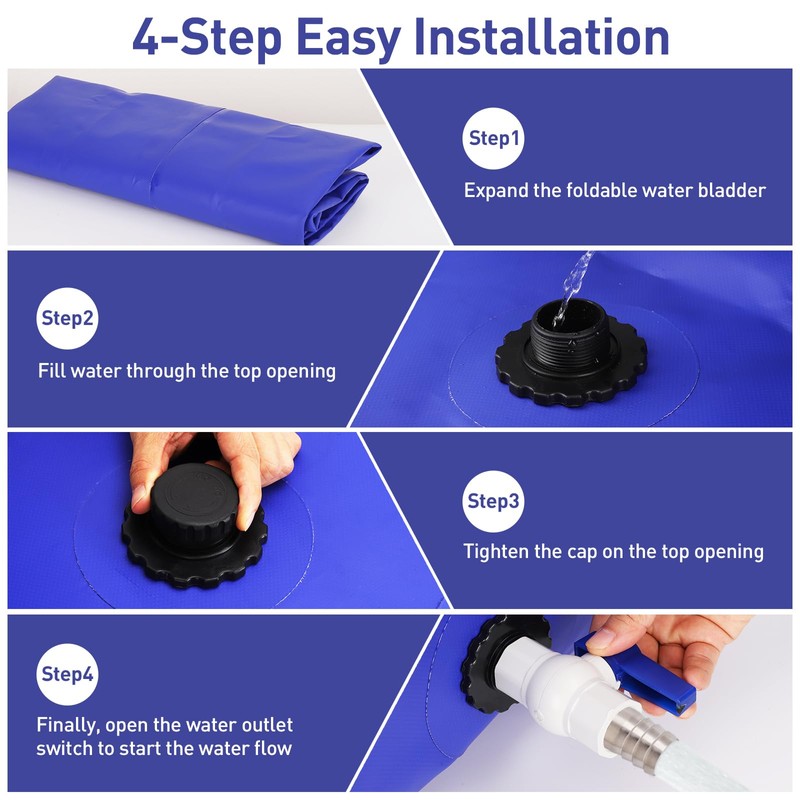 4-Step Easy Installation

Step1

Expand the foldable water bladder

Step2

Fill water through the top opening

Step3

Tighten the cap on the top opening

Step4

Finally, open the water outlet switch to start the water flow