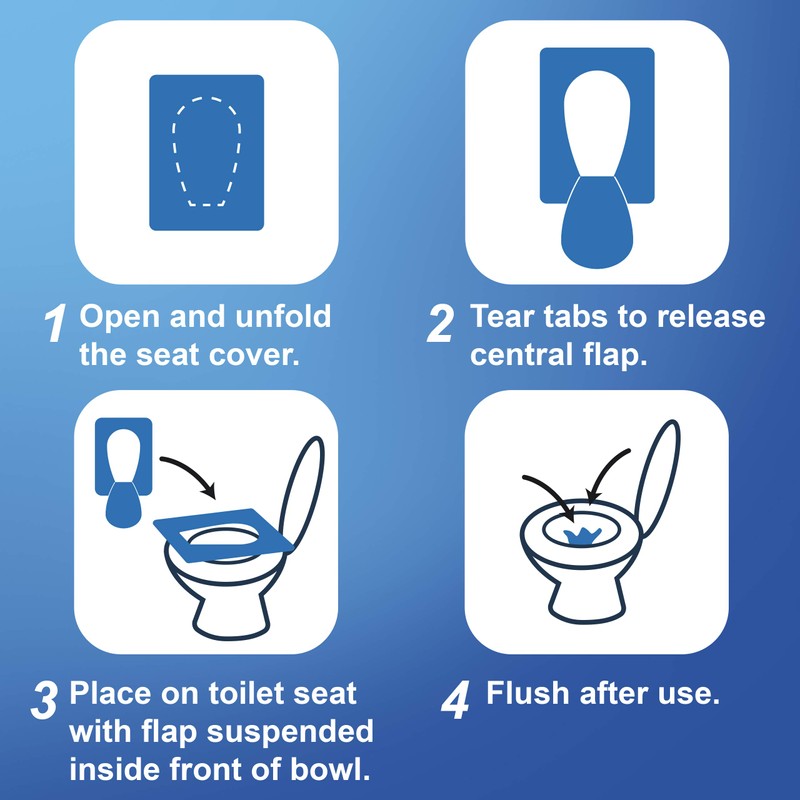 1 Open and unfold the seat cover.

2 Tear tabs to release central flap.

3 Place on toilet seat with flap suspended inside front of bowl.

4 Flush after use.