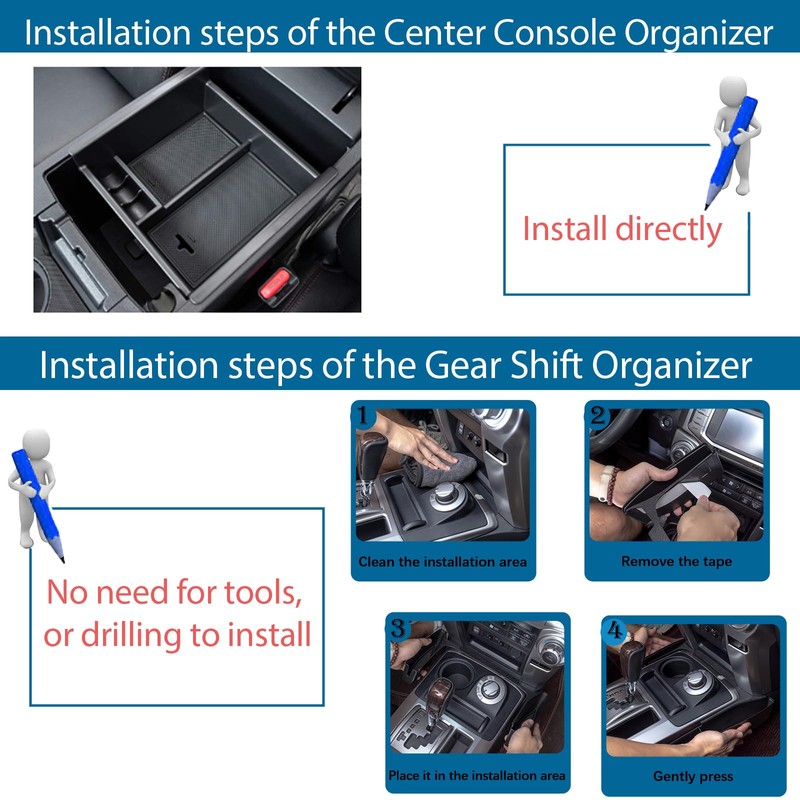 Installation steps of the Center Console Organizer

Install directly

Installation steps of the Gear Shift Organizer

No need for tools, or drilling to install

1
Clean the installation area

2
Remove the tape

3
Place it in the installation area

4
Gently press