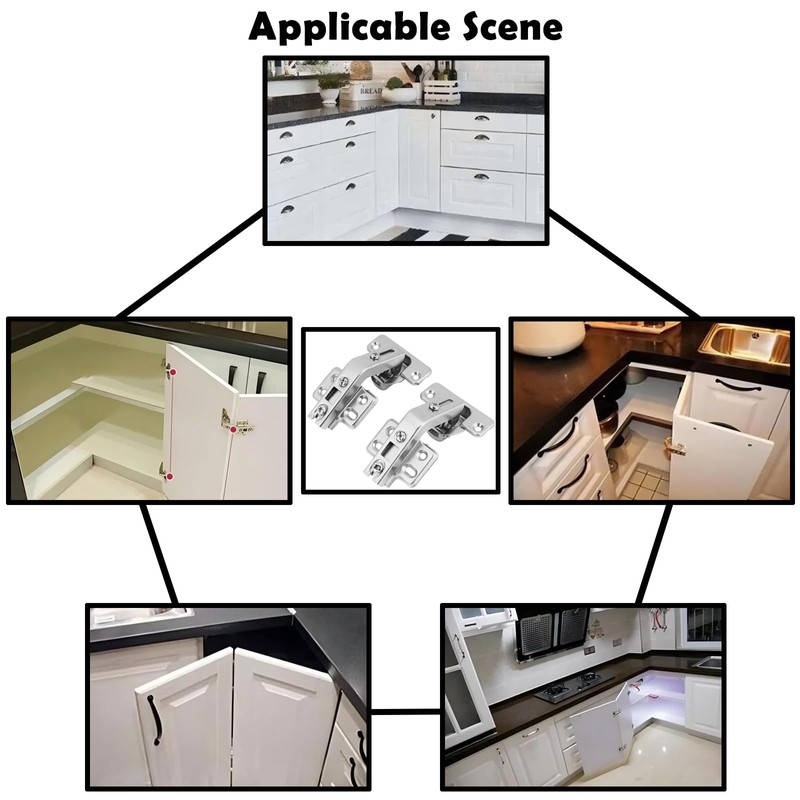 Applicable Scene

BREAD