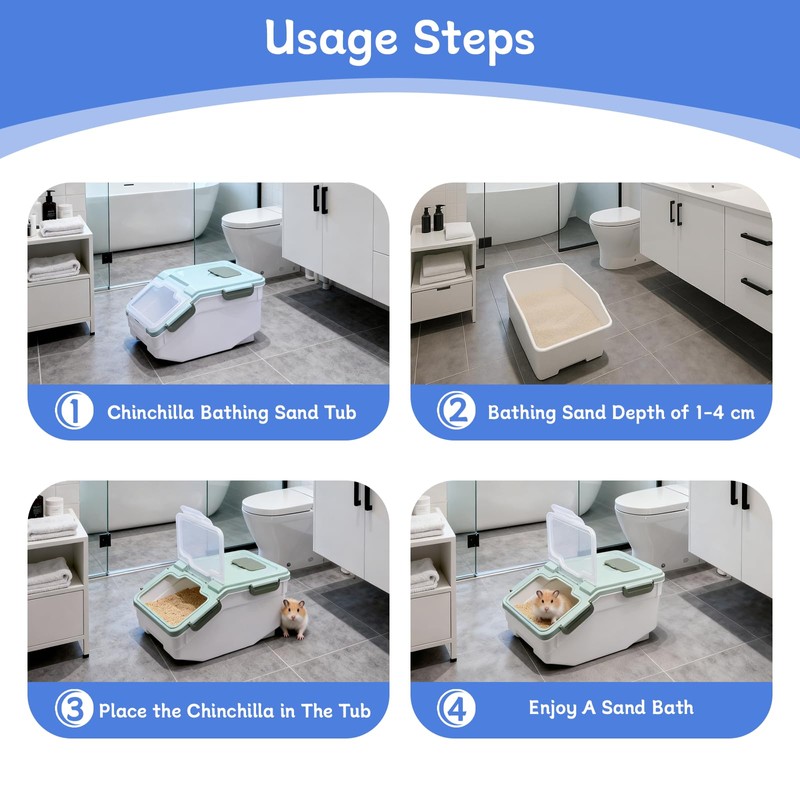 Usage Steps

① Chinchilla Bathing Sand Tub

② Bathing Sand Depth of 1-4 cm

③ Place the Chinchilla in The Tub

④ Enjoy A Sand Bath