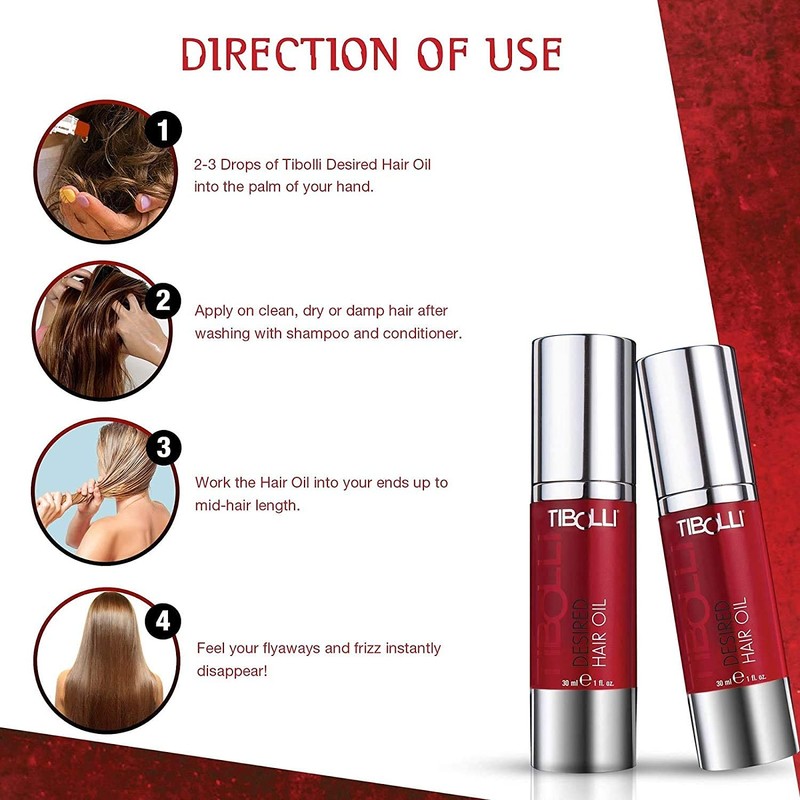 DIRECTION OF USE

1

2-3 Drops of Tibolli Desired Hair Oil into the palm of your hand.

2

Apply on clean, dry or damp hair after washing with shampoo and conditioner.

3

Work the Hair Oil into your ends up to mid-hair length.

4

Feel your flyaways and frizz instantly disappear!

TIBOLLI
TIBOLLI
DESIRED
HAIR OIL
30 ml ℮ 1 fl. oz.

TIBOLLI
TIBOLLI
DESIRED
HAIR OIL
30 ml ℮ 1 fl. oz.