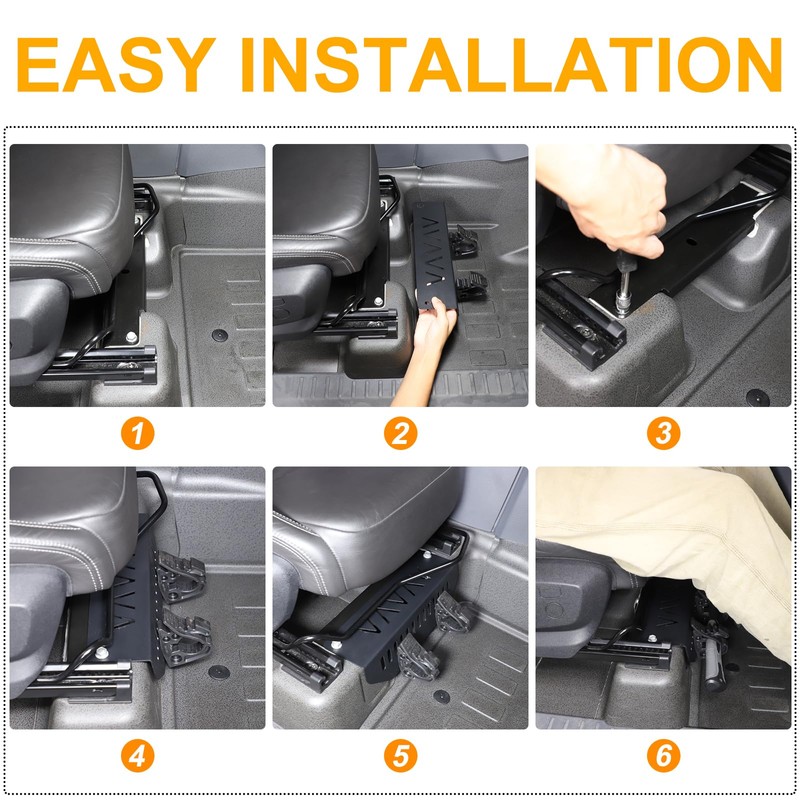 EASY INSTALLATION

1

2

3

4

5

6