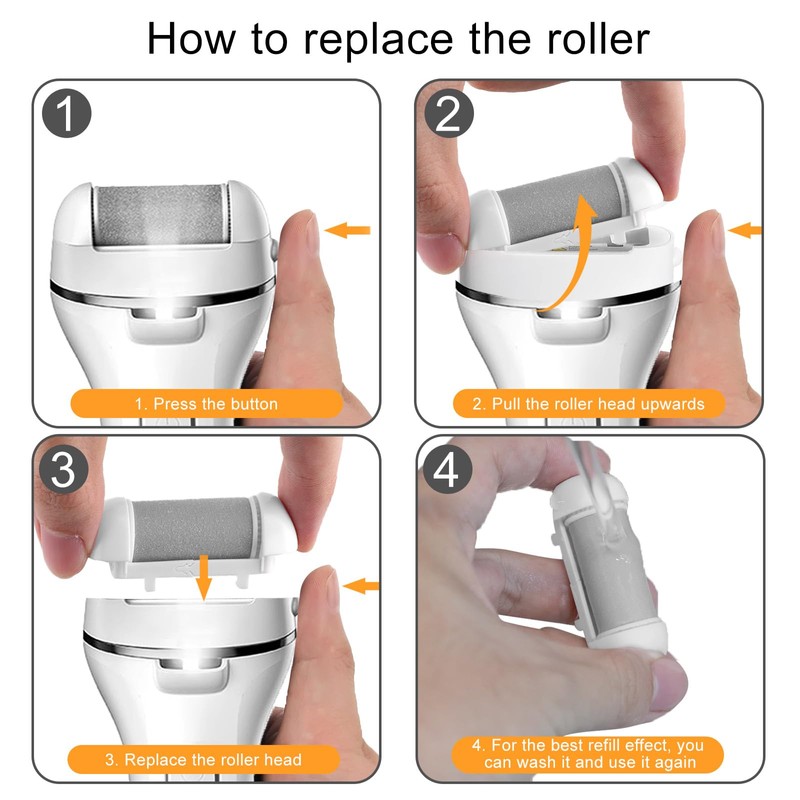 How to replace the roller

1

1. Press the button

2

2. Pull the roller head upwards

3

3. Replace the roller head

4

4. For the best refill effect, you can wash it and use it again