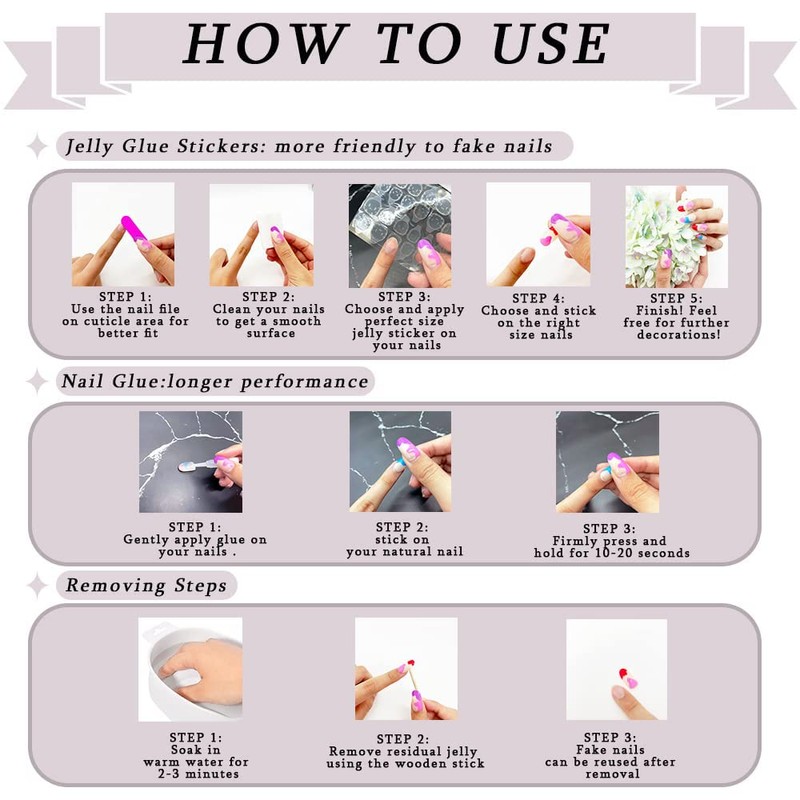 HOW TO USE

Jelly Glue Stickers: more friendly to fake nails

STEP 1: Use the nail file on cuticle area for better fit

STEP 2: Clean your nails to get a smooth surface

STEP 3: Choose and apply perfect size jelly sticker on your nails

STEP 4: Choose and stick on the right size nails

STEP 5: Finish! Feel free for further decorations!

Nail Glue:longer performance

STEP 1: Gently apply glue on your nails .

STEP 2: stick on your natural nail

STEP 3: Firmly press and hold for 10-20 seconds

Removing Steps

STEP 1: Soak in warm water for 2-3 minutes

STEP 2: Remove residual jelly using the wooden stick

STEP 3: Fake nails can be reused after removal