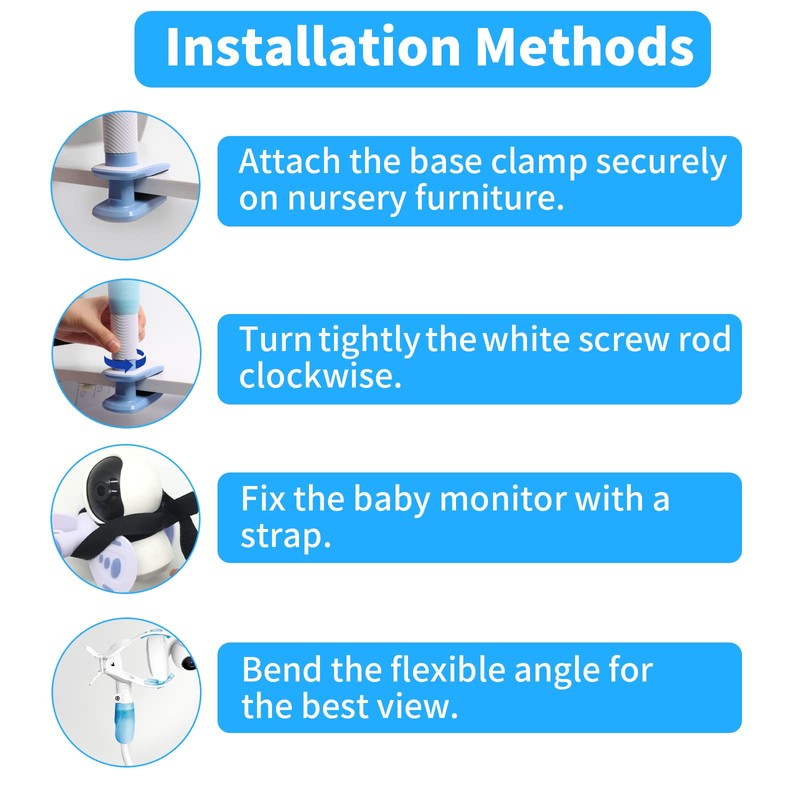 Installation Methods

Attach the base clamp securely on nursery furniture.

Turn tightly the white screw rod clockwise.

Fix the baby monitor with a strap.

Bend the flexible angle for the best view.