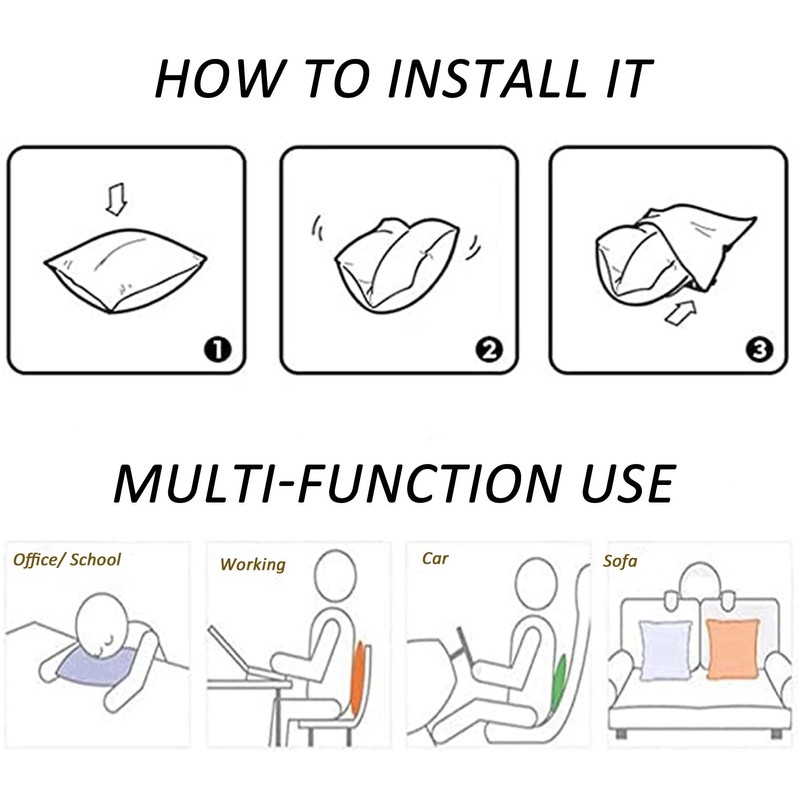 HOW TO INSTALL IT

1

2

3

MULTI-FUNCTION USE

Office/ School

Working

Car

Sofa