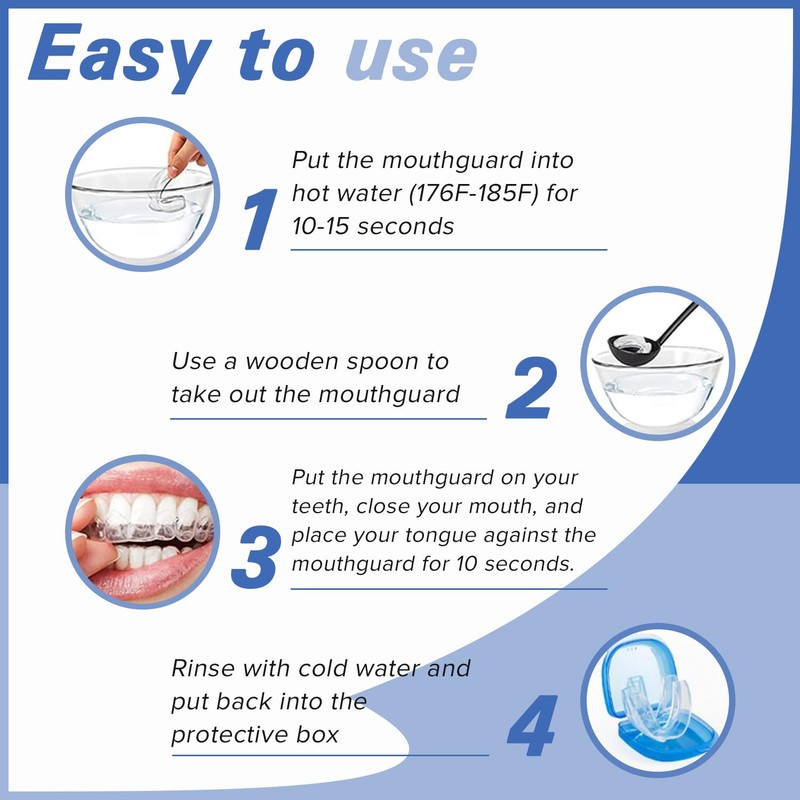 Easy to use

1 Put the mouthguard into hot water (176F-185F) for 10-15 seconds

Use a wooden spoon to take out the mouthguard 2

3 Put the mouthguard on your teeth, close your mouth, and place your tongue against the mouthguard for 10 seconds.

Rinse with cold water and put back into the protective box 4