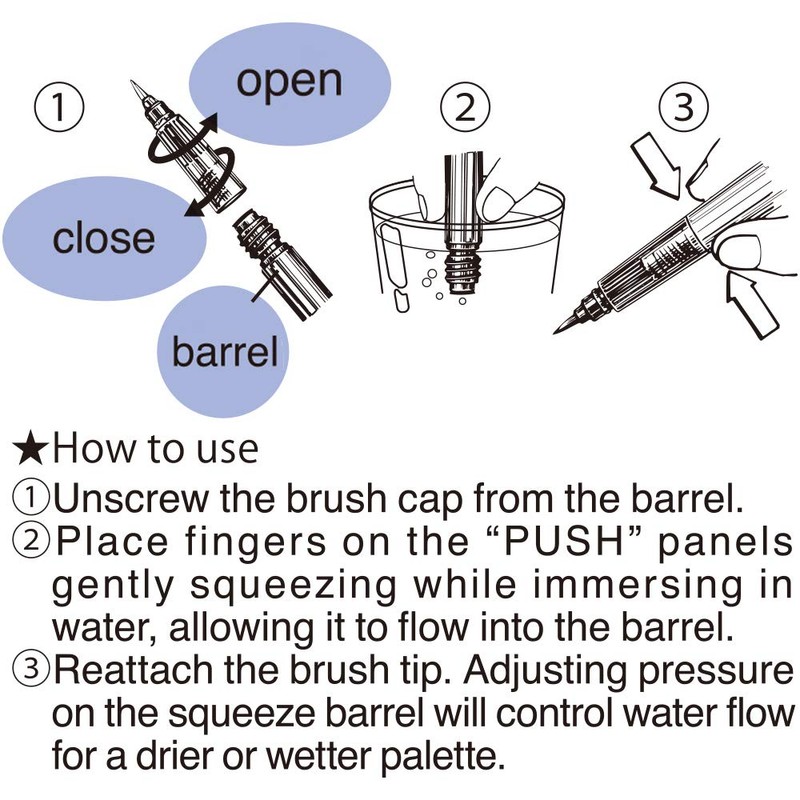 ① open

close

barrel

②

③

★How to use
①Unscrew the brush cap from the barrel.
②Place fingers on the “PUSH” panels gently squeezing while immersing in water, allowing it to flow into the barrel.
③Reattach the brush tip. Adjusting pressure on the squeeze barrel will control water flow for a drier or wetter palette.