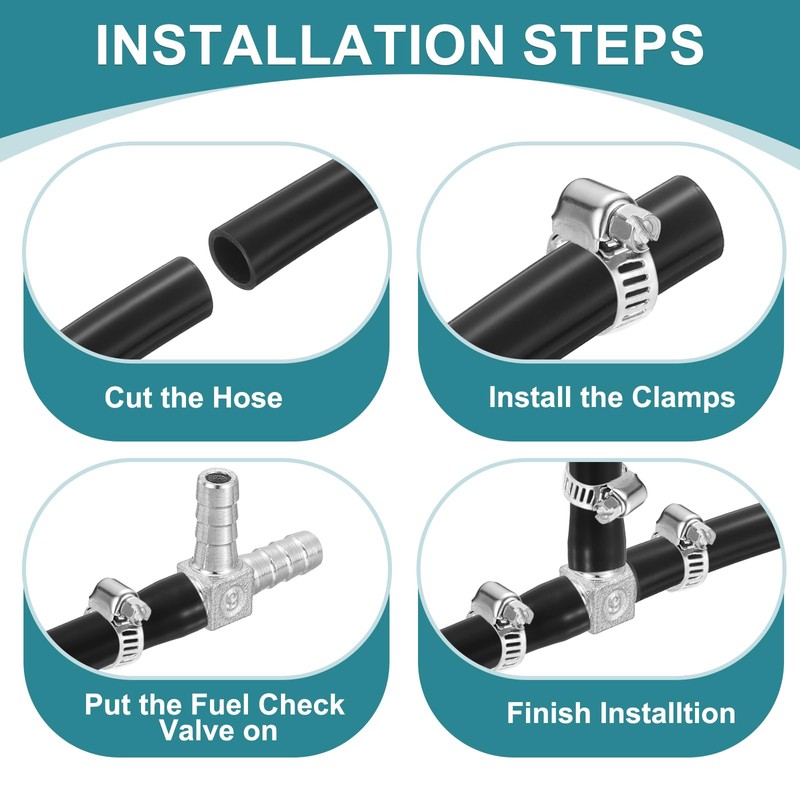 INSTALLATION STEPS

Cut the Hose

Install the Clamps

Put the Fuel Check Valve on

Finish Installtion