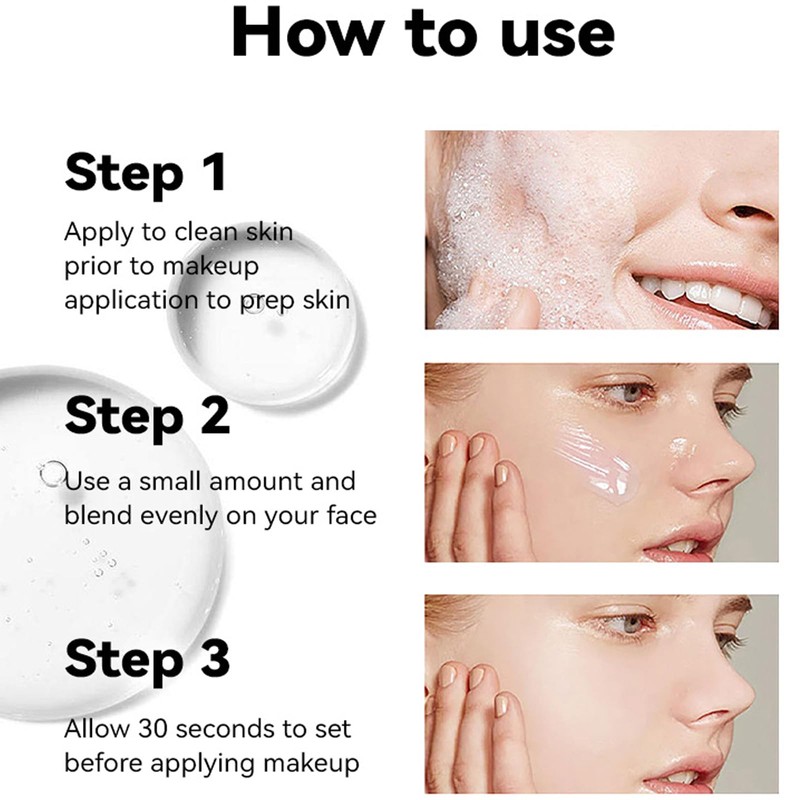 How to use

Step 1

Apply to clean skin prior to makeup application to prep skin

Step 2

Use a small amount and blend evenly on your face

Step 3

Allow 30 seconds to set before applying makeup