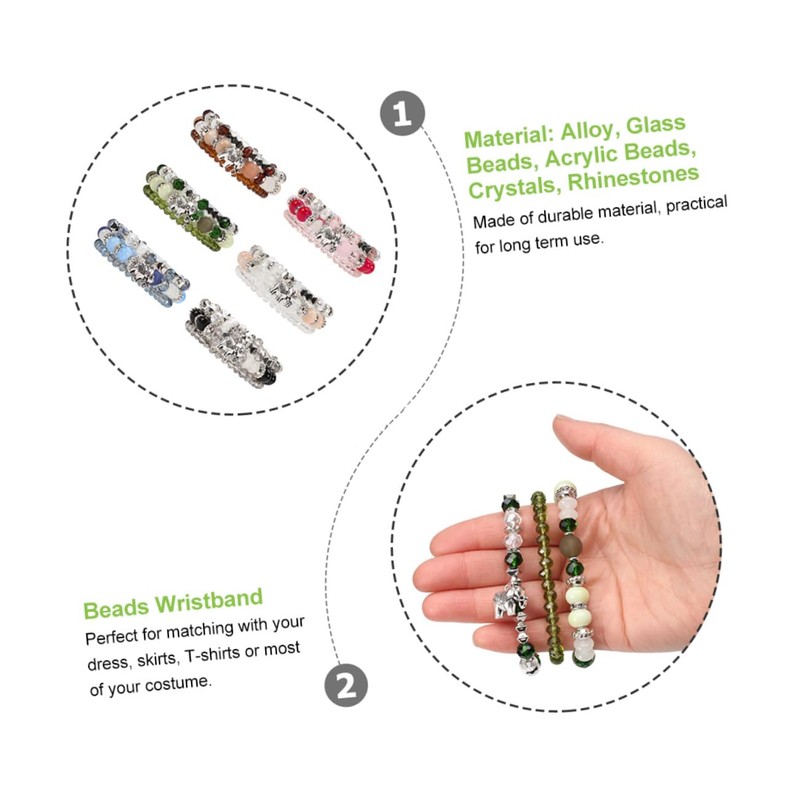 1

Material: Alloy, Glass Beads, Acrylic Beads, Crystals, Rhinestones

Made of durable material, practical for long term use.

Beads Wristband

Perfect for matching with your dress, skirts, T-shirts or most of your costume.

2