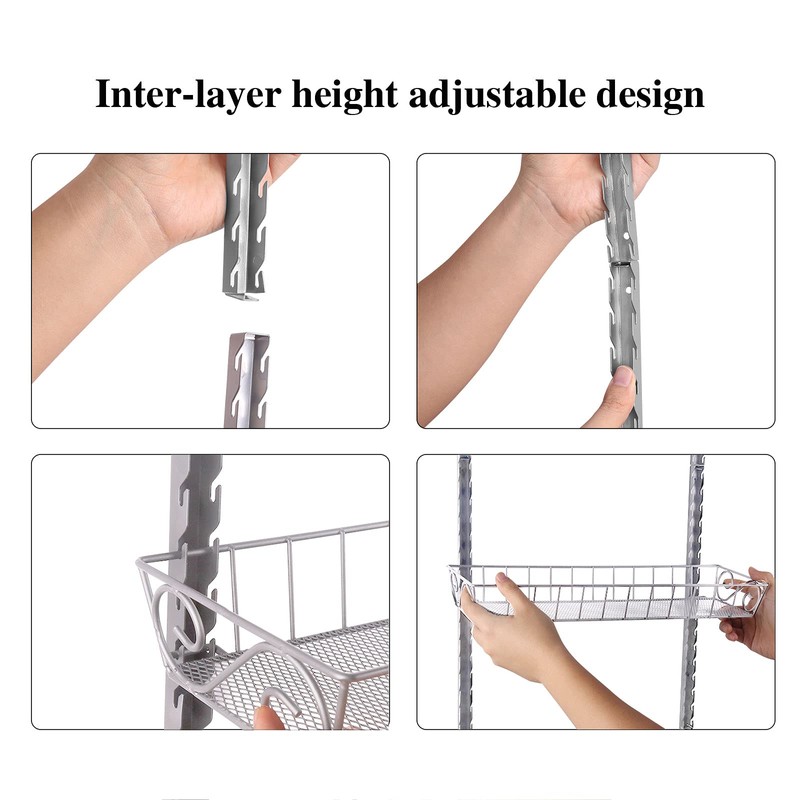 Inter-layer height adjustable design