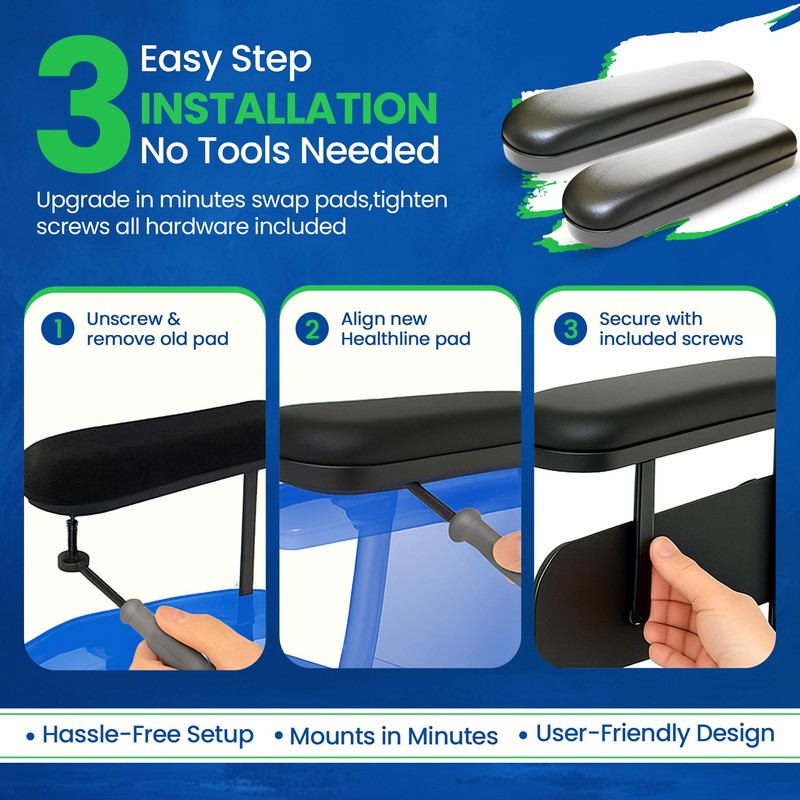 3 Easy Step INSTALLATION No Tools Needed

Upgrade in minutes swap pads,tighten screws all hardware included

1 Unscrew & remove old pad

2 Align new Healthline pad

3 Secure with included screws

• Hassle-Free Setup • Mounts in Minutes • User-Friendly Design