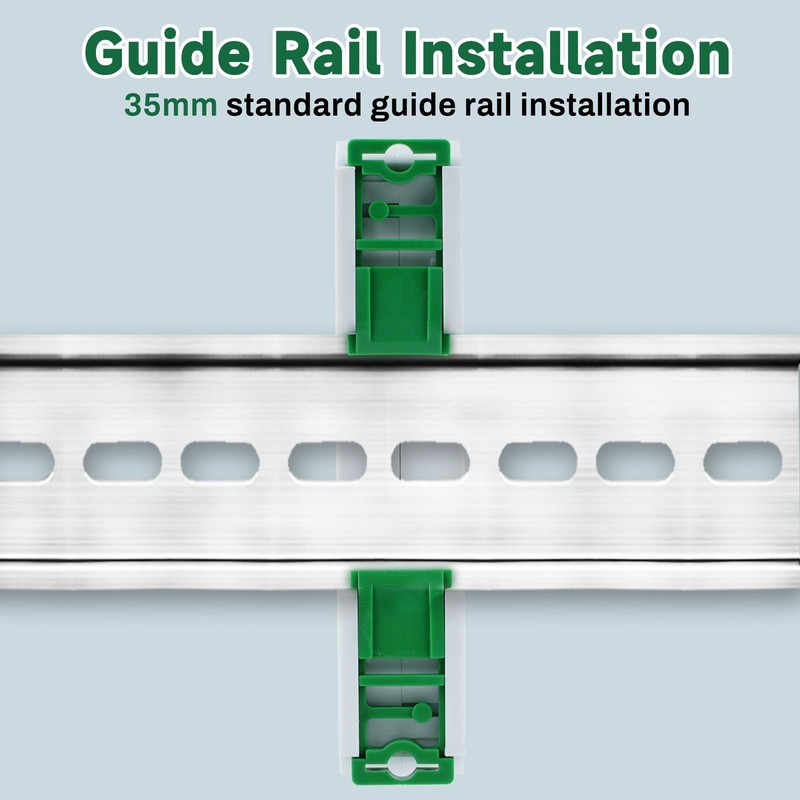 Guide Rail Installation
35mm standard guide rail installation