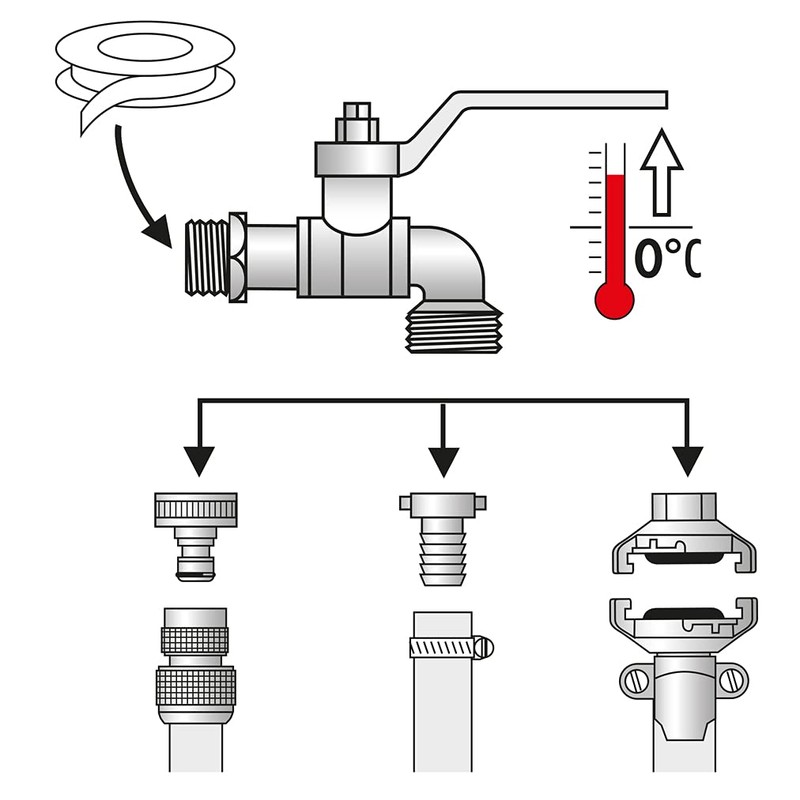 0°C