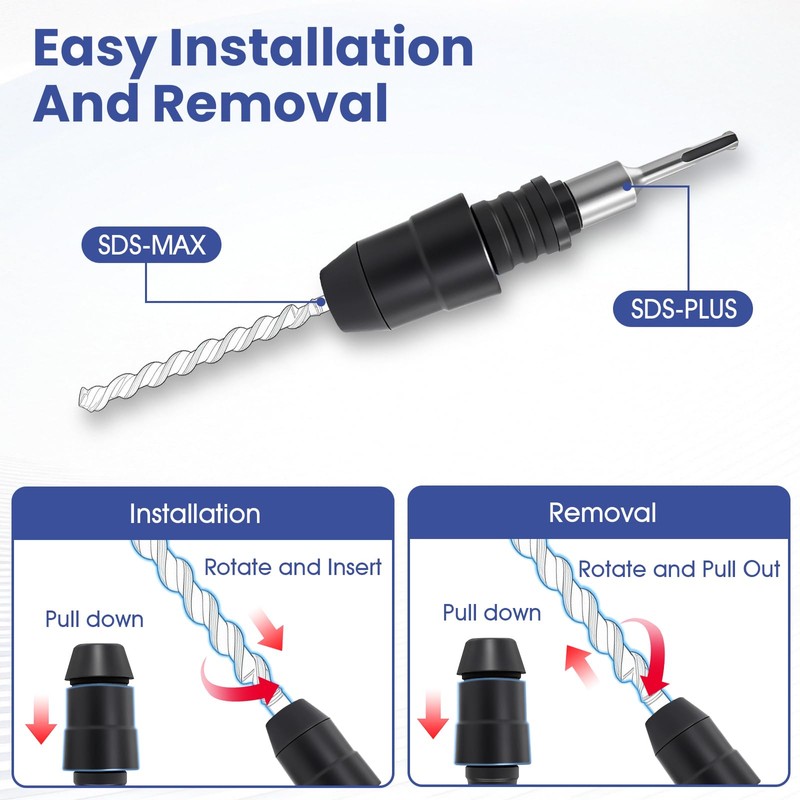 Easy Installation And Removal

SDS-MAX

SDS-PLUS

Installation

Rotate and Insert

Pull down

Removal

Rotate and Pull Out

Pull down