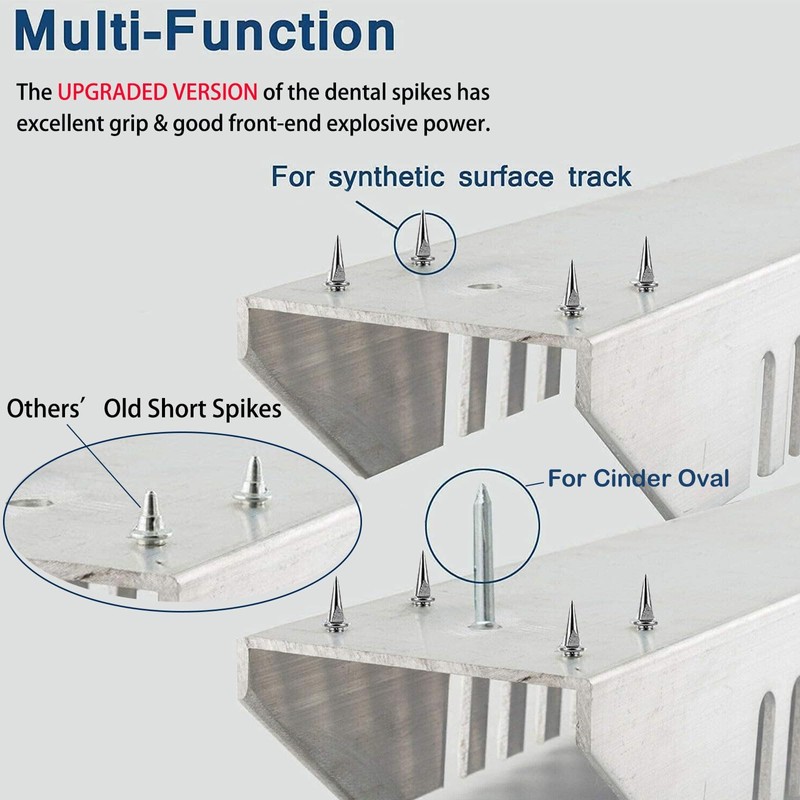 Multi-Function

The UPGRADED VERSION of the dental spikes has excellent grip & good front-end explosive power.

For synthetic surface track

Others' Old Short Spikes

For Cinder Oval