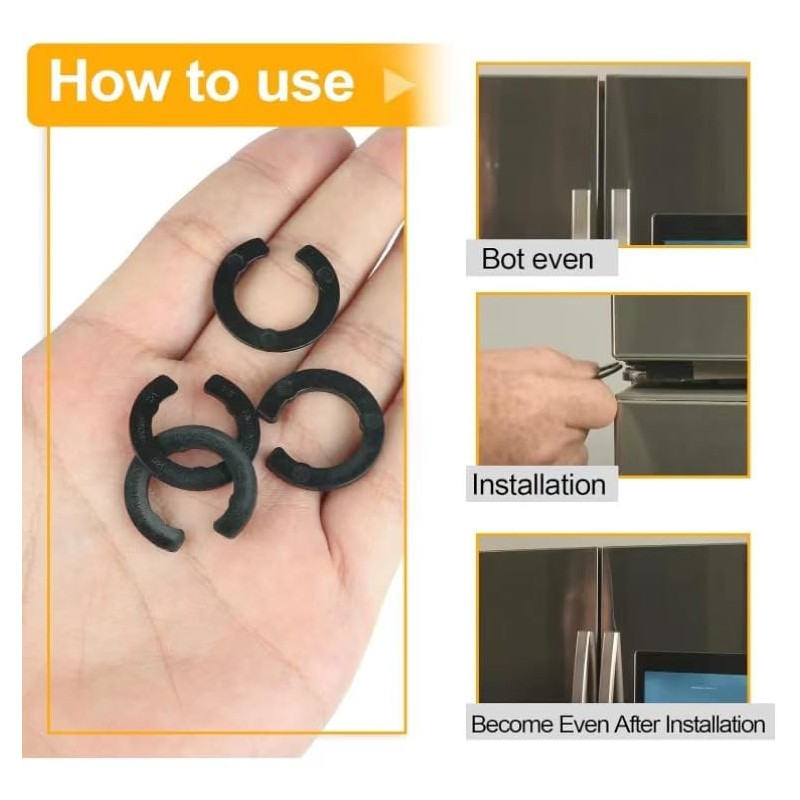 How to use

Bot even

Installation

Become Even After Installation