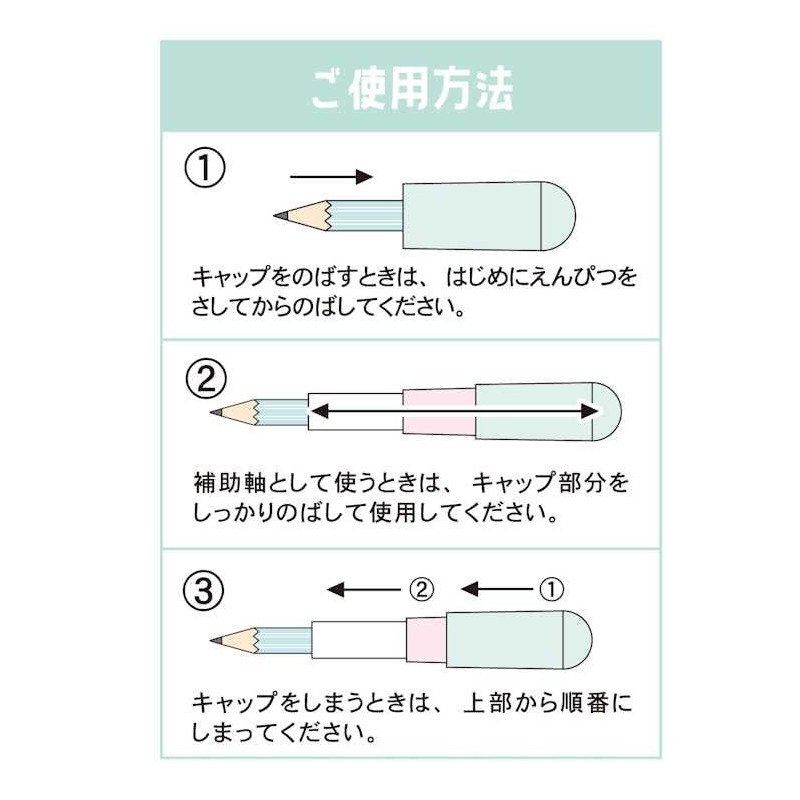 ご使用方法

①

キャップをのばすときは、はじめにえんぴつをさしてからのばしてください。

②

補助軸として使うときは、キャップ部分をしっかりのばして使用してください。

③

② ①

キャップをしまうときは、上部から順番にしまってください。