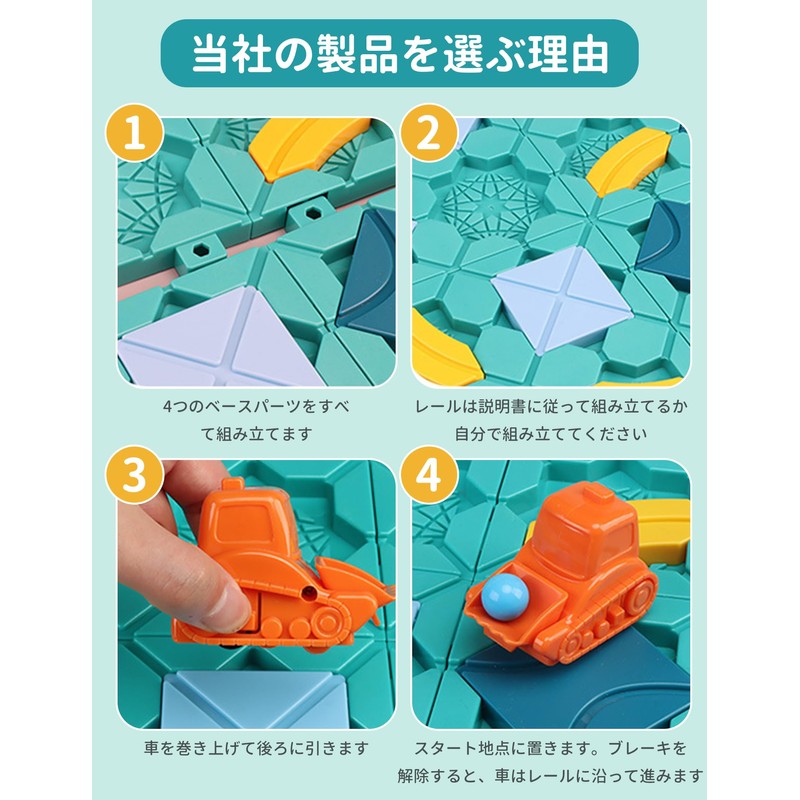 当社の製品を選ぶ理由

1

4つのベースパーツをすべて組み立てます

2

レールは説明書に従って組み立てるか自分で組み立ててください

3

車を巻き上げて後ろに引きます

4

スタート地点に置きます。ブレーキを解除すると、車はレールに沿って進みます