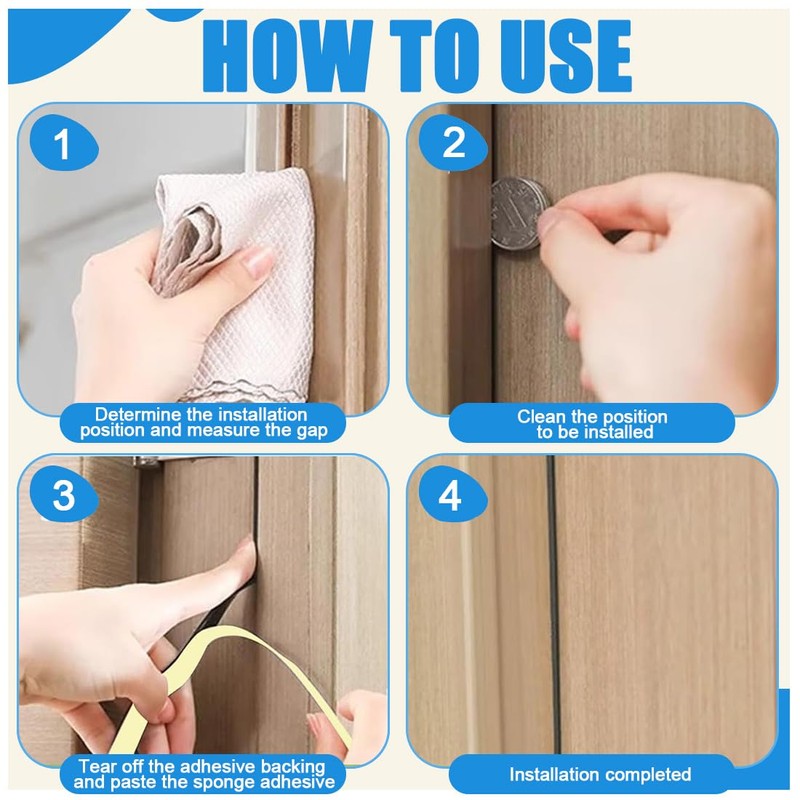 HOW TO USE

1

Determine the installation position and measure the gap

2

Clean the position to be installed

3

Tear off the adhesive backing and paste the sponge adhesive

4

Installation completed