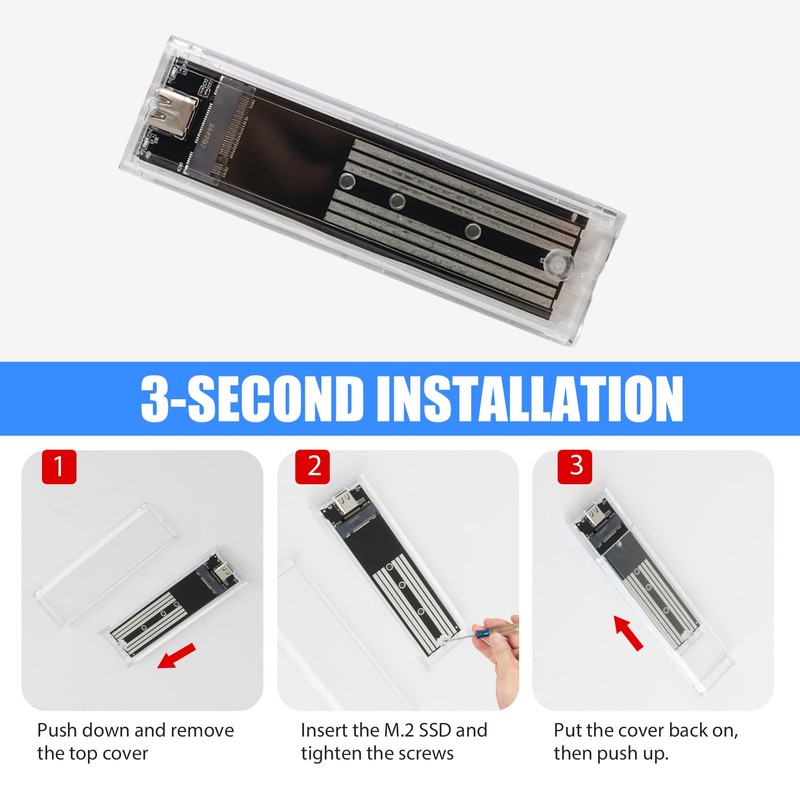 3-SECOND INSTALLATION

1

Push down and remove the top cover

2

Insert the M.2 SSD and tighten the screws

3

Put the cover back on, then push up.