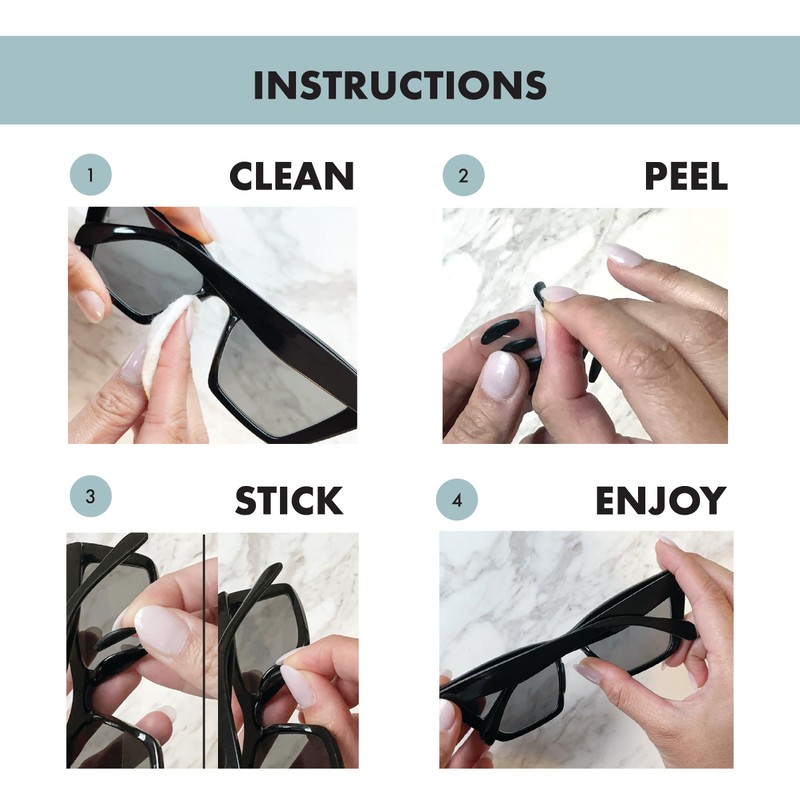 INSTRUCTIONS

1 CLEAN

2 PEEL

3 STICK

4 ENJOY