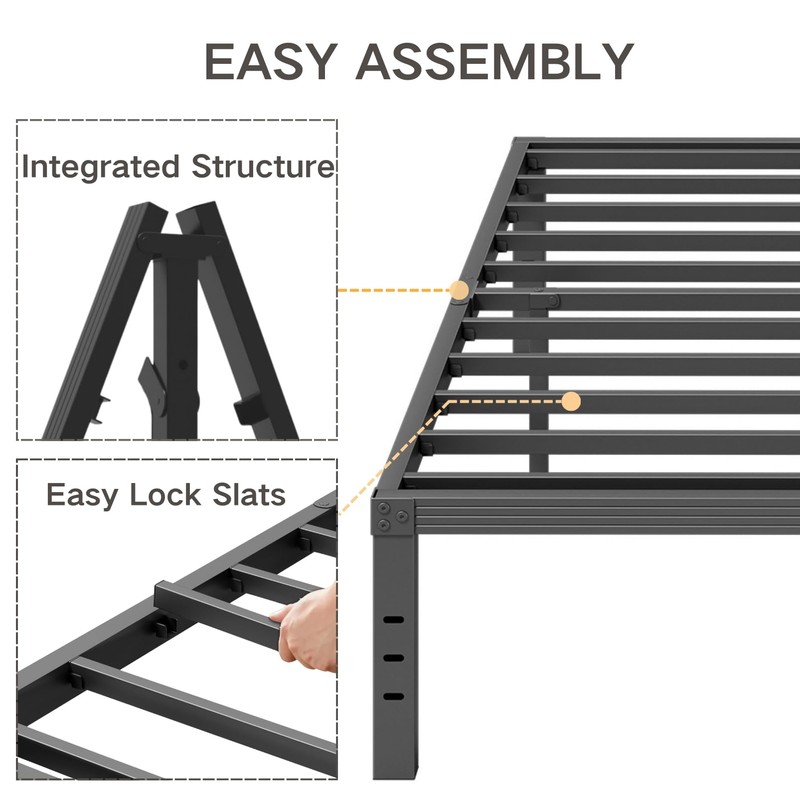 EASY ASSEMBLY

Integrated Structure

Easy Lock Slats