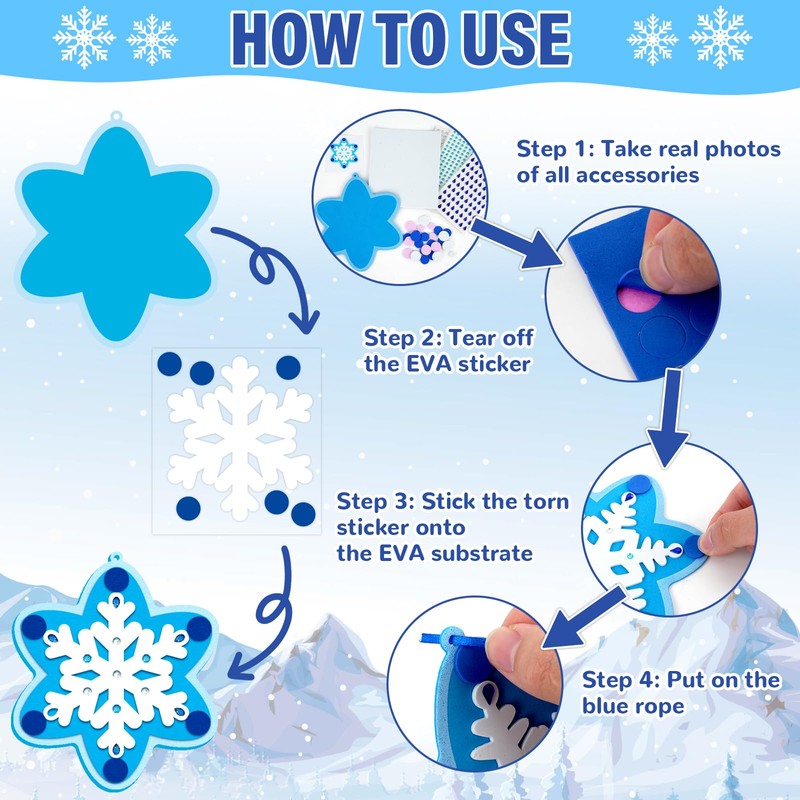 HOW TO USE

Step 1: Take real photos of all accessories

Step 2: Tear off the EVA sticker

Step 3: Stick the torn sticker onto the EVA substrate

Step 4: Put on the blue rope