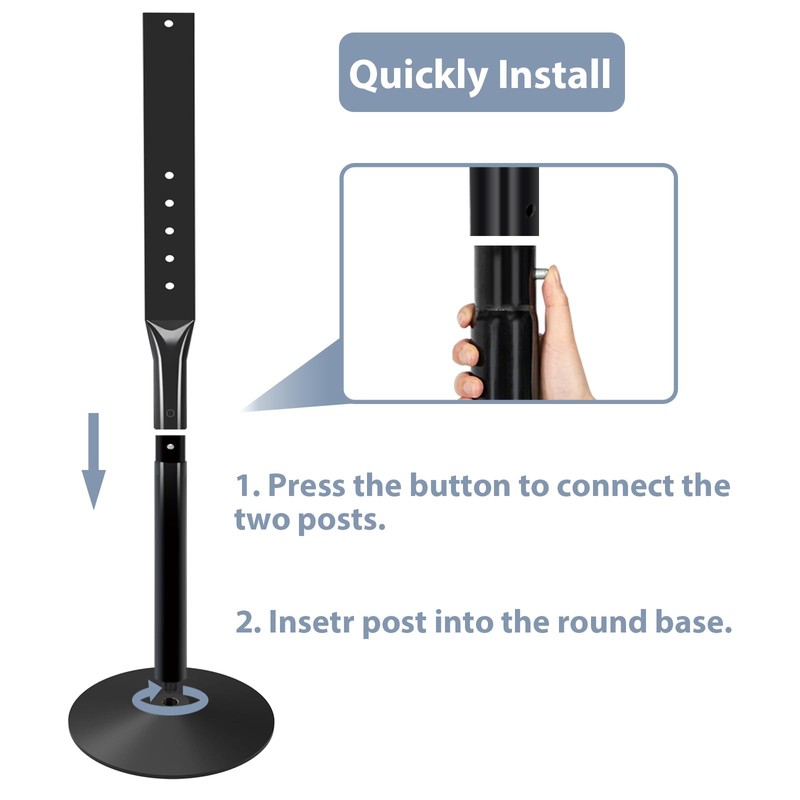 Quickly Install

1. Press the button to connect the two posts.

2. Insetr post into the round base.